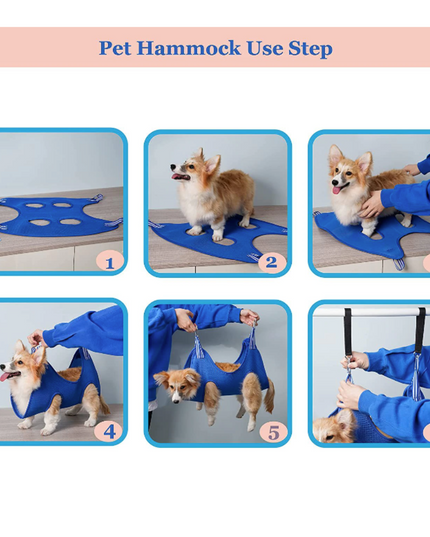 Pet Hammock Use Step

1

2

4

5