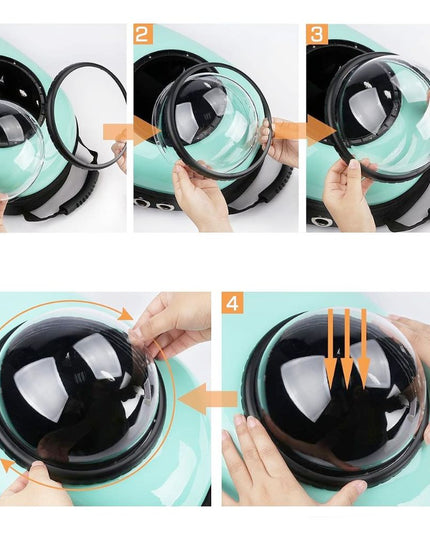 2
3
4